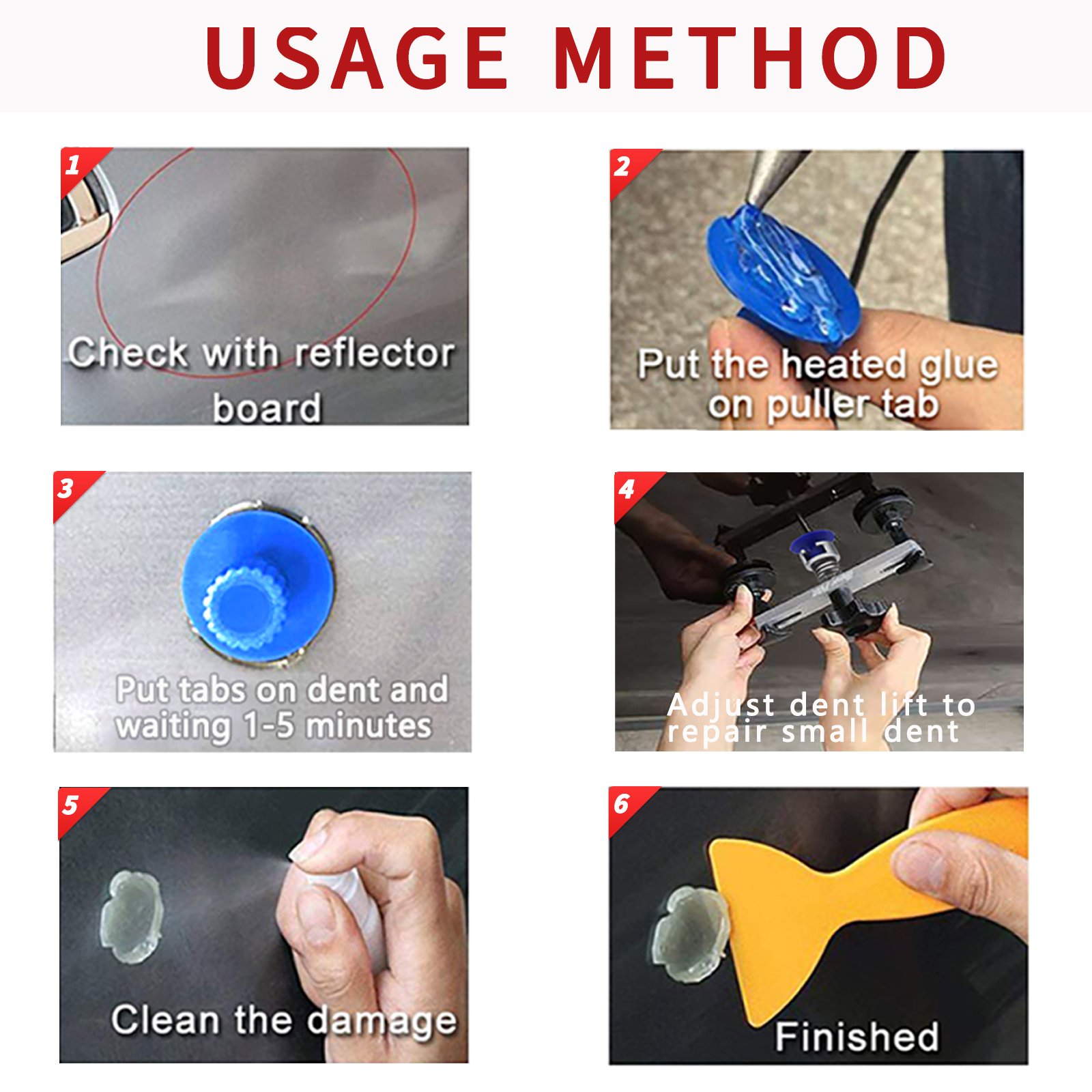 USAGE METHOD

1
Check with reflector board

2
Put the heated glue on puller tab

3
Put tabs on dent and waiting 1-5 minutes

4
Adjust dent lift to repair small dent

5
Clean the damage

6
Finished